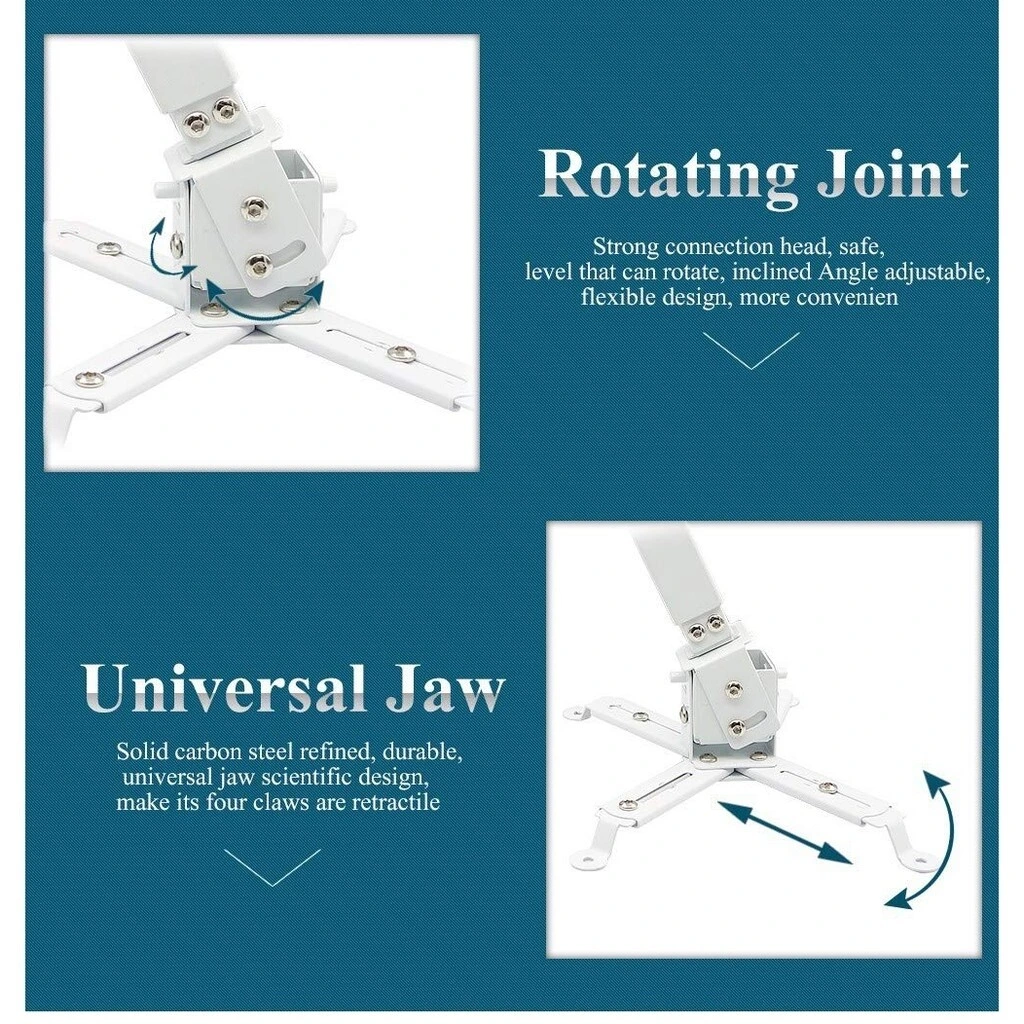 Rotating Joint

Strong connection head, safe, level that can rotate, inclined Angle adjustable, flexible design, more convenien

Universal Jaw

Solid carbon steel refined, durable, universal jaw scientific design, make its four claws are retractile