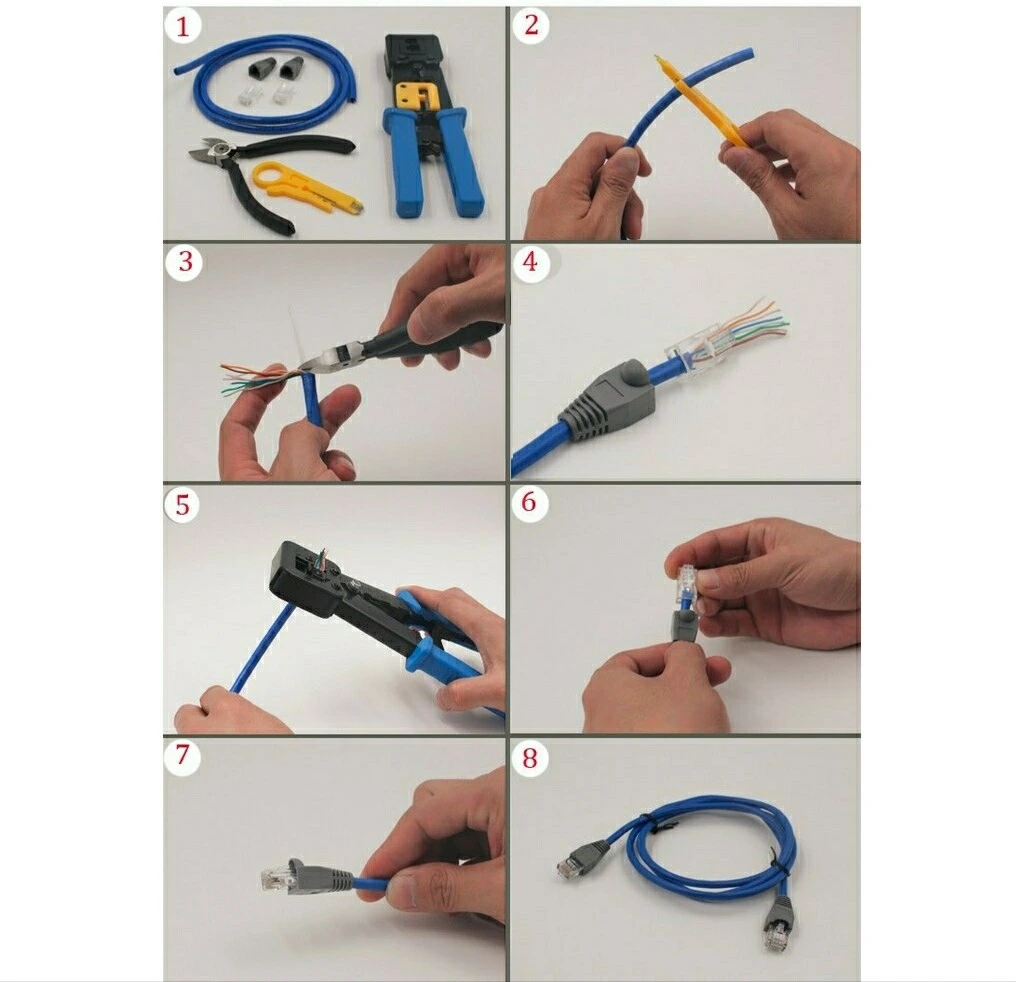 1

2

3

4

5

6

7

8