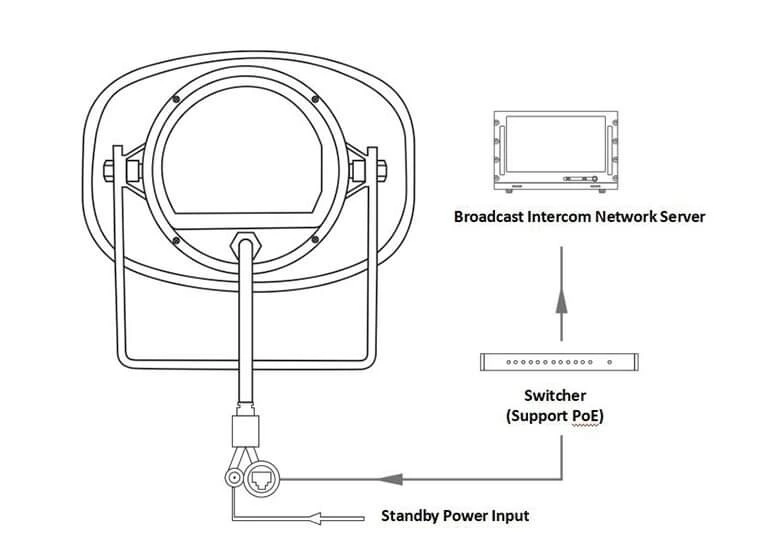 Broadcast Intercom Network Server

Switcher
(Support PoE)

Standby Power Input