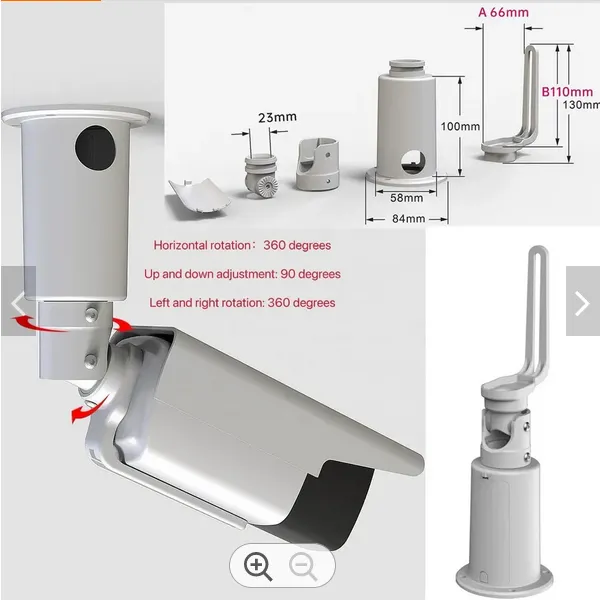 A 66mm

B110mm
130mm

23mm

100mm

58mm

84mm

Horizontal rotation: 360 degrees

Up and down adjustment: 90 degrees

Left and right rotation: 360 degrees