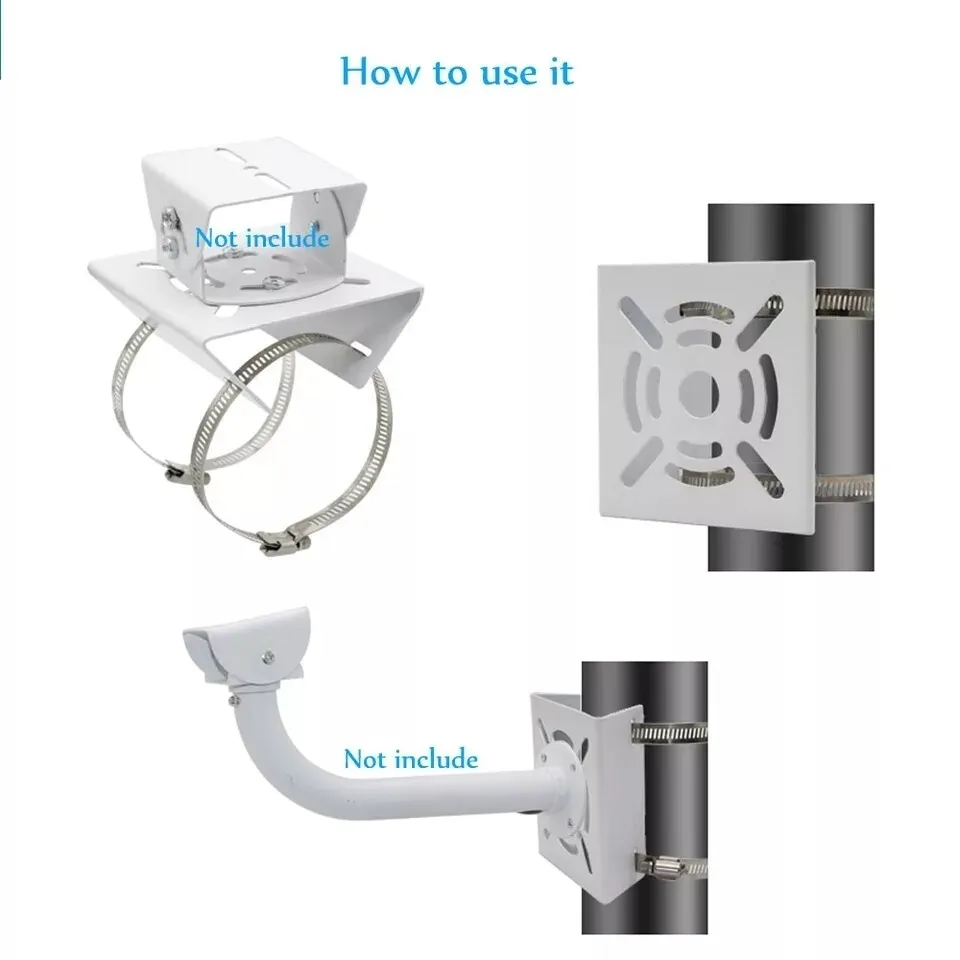 How to use it

Not include

Not include